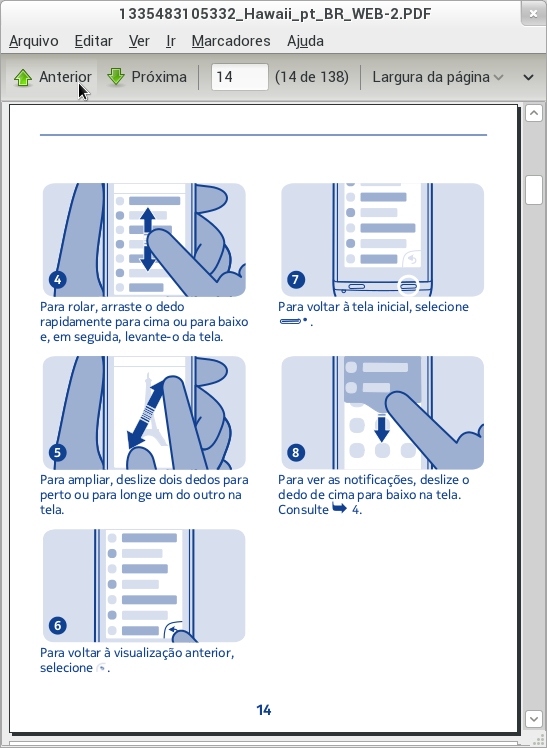 1335483105332_Hawaii_pt_BR_WEB-2.PDF

Arquivo Editar Ver Ir Marcadores Ajuda

Anterior Próxima 14 (14 de 138) Largura da página

4
Para rolar, arraste o dedo rapidamente para cima ou para baixo e, em seguida, levante-o da tela.

5
Para ampliar, deslize dois dedos para perto ou para longe um do outro na tela.

6
Para voltar à visualização anterior, selecione .

7
Para voltar à tela inicial, selecione .

8
Para ver as notificações, deslize o dedo de cima para baixo na tela. Consulte 4.

14